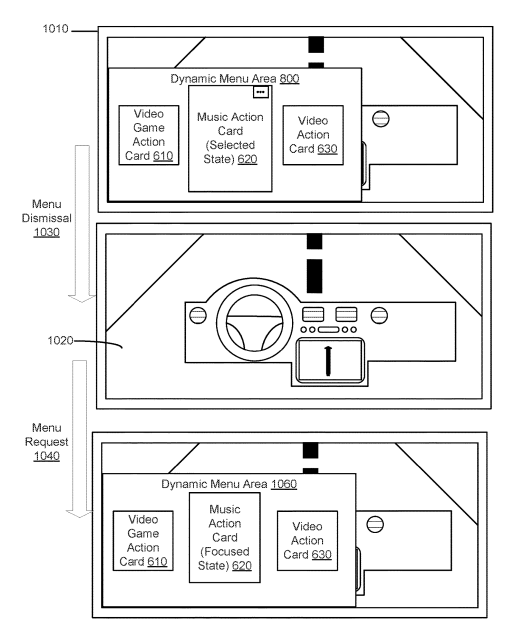 1010

Dynamic Menu Area 800

Video Game Action Card 610

Music Action Card (Selected State) 620

Video Action Card 630

Menu Dismissal 1030

1020

Menu Request 1040

Dynamic Menu Area 1060

Video Game Action Card 610

Music Action Card (Focused State) 620

Video Action Card 630