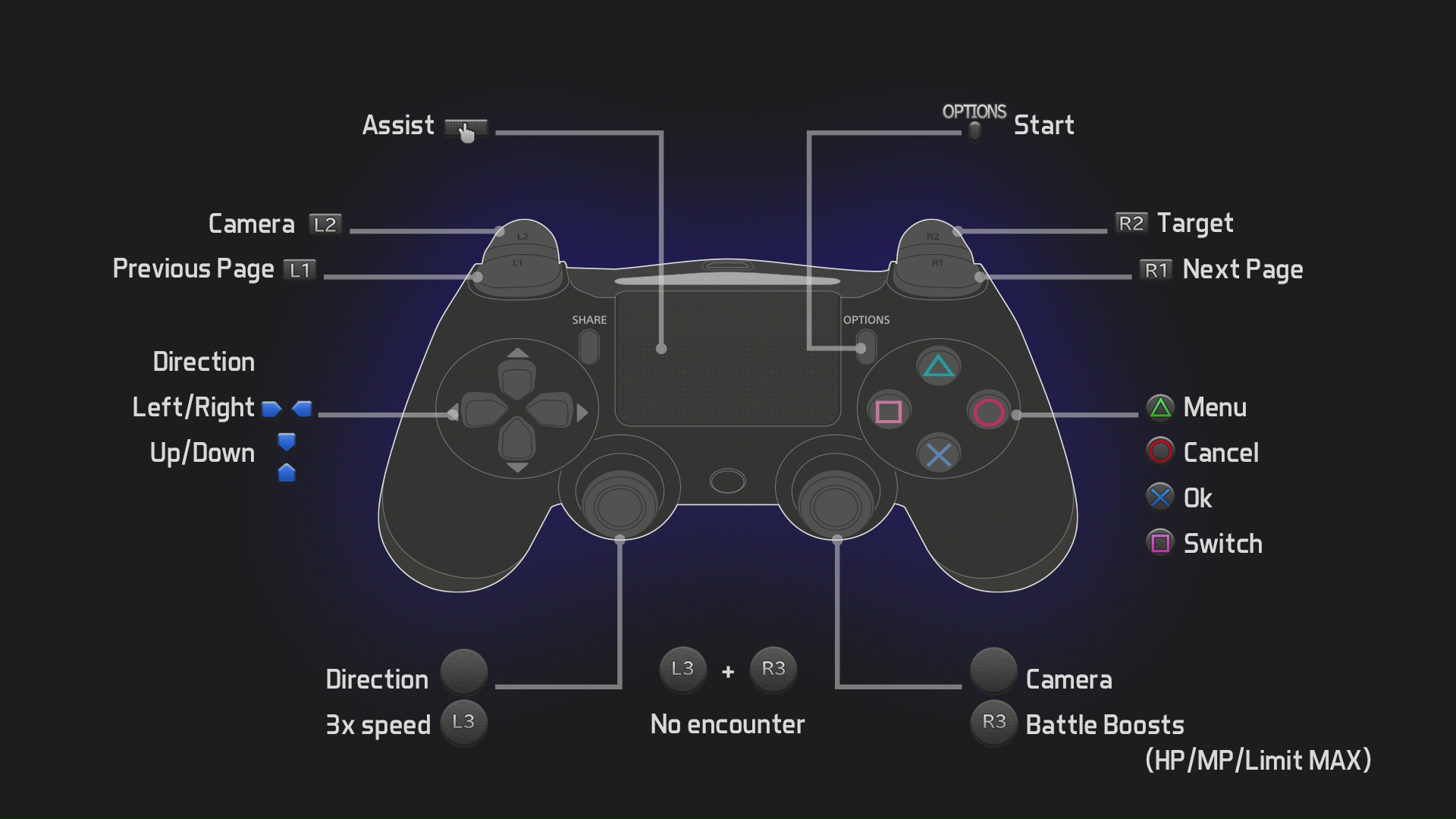 Assist

OPTIONS Start

Camera L2

Previous Page L1

R2 Target

R1 Next Page

L2
L1
R2
R1

SHARE
OPTIONS

Direction

Left/Right

Up/Down

Menu

Cancel

Ok

Switch

Direction

3x speed L3

L3 + R3

No encounter

Camera

R3 Battle Boosts (HP/MP/Limit MAX)